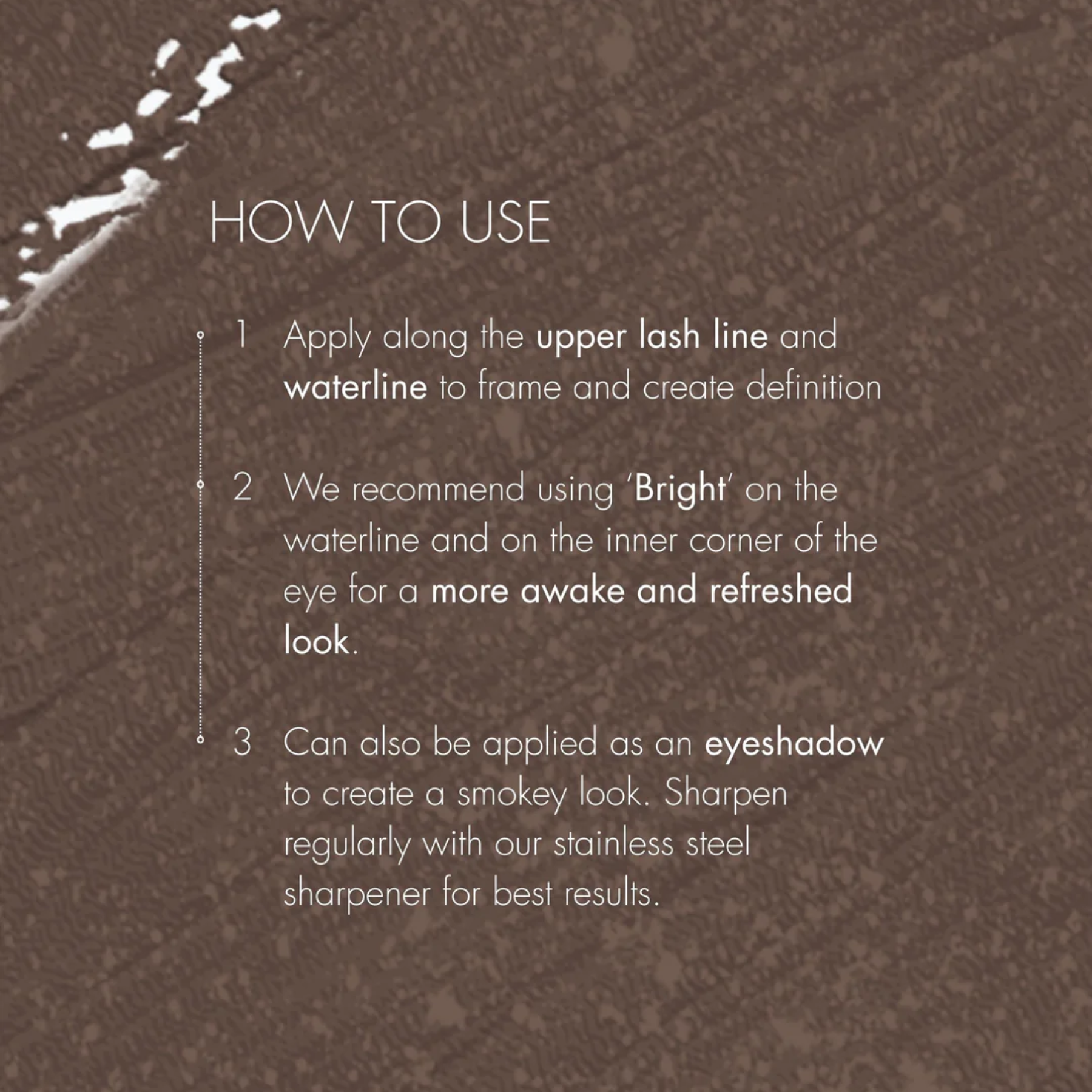 HOW TO USE

1 Apply along the upper lash line and waterline to frame and create definition

2 We recommend using 'Bright' on the waterline and on the inner corner of the eye for a more awake and refreshed look.

3 Can also be applied as an eyeshadow to create a smokey look. Sharpen regularly with our stainless steel sharpener for best results.