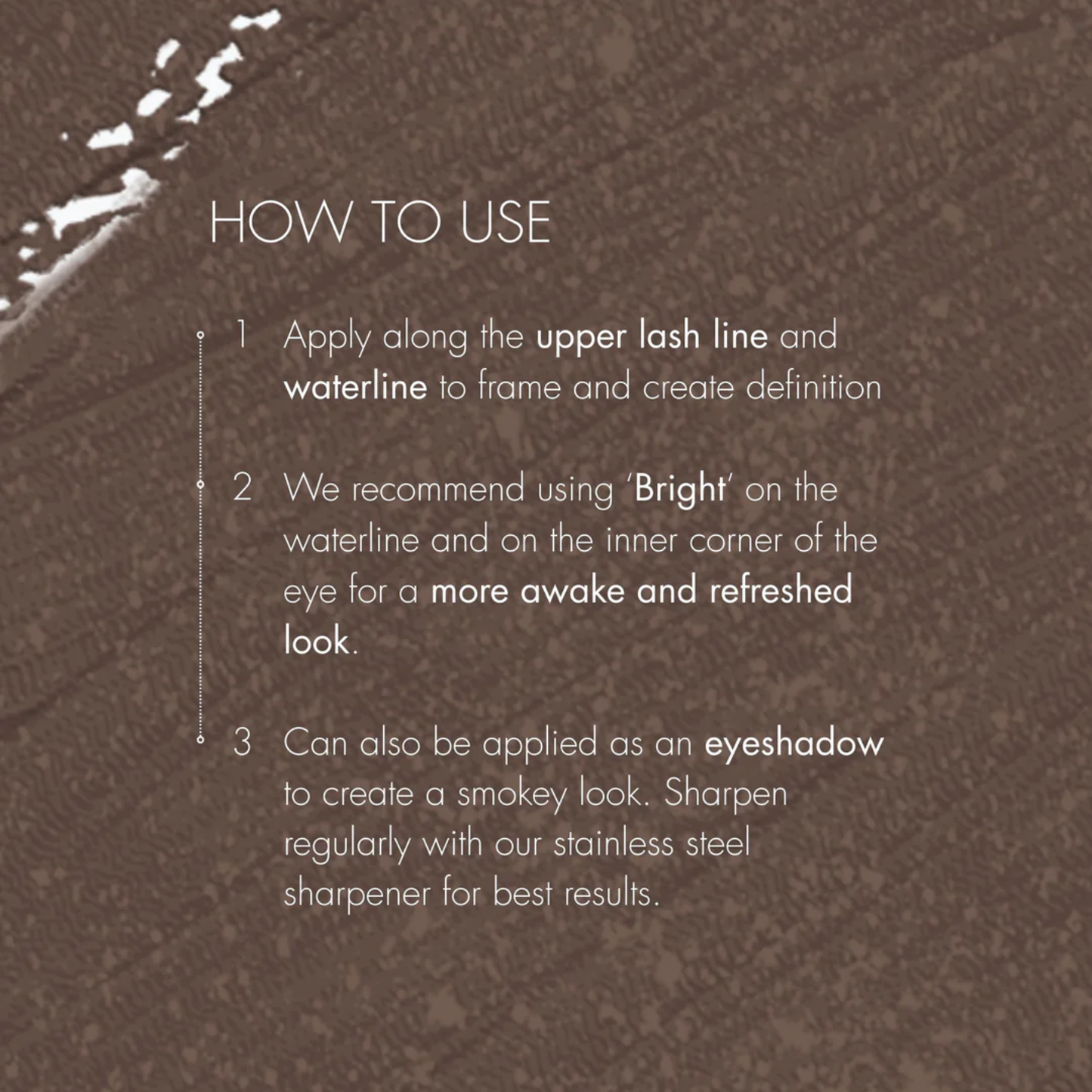 HOW TO USE

1 Apply along the upper lash line and waterline to frame and create definition

2 We recommend using 'Bright' on the waterline and on the inner corner of the eye for a more awake and refreshed look.

3 Can also be applied as an eyeshadow to create a smokey look. Sharpen regularly with our stainless steel sharpener for best results.