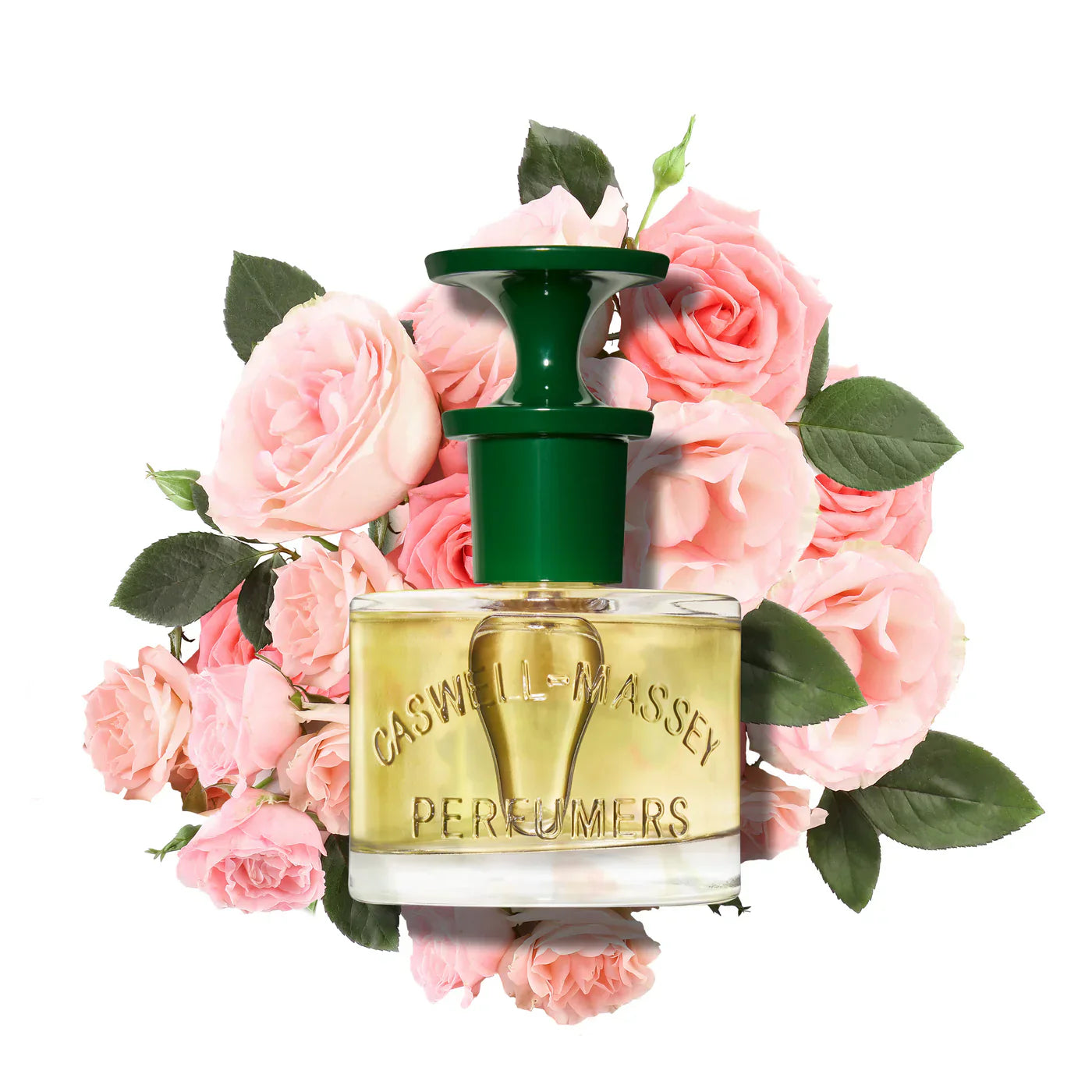 CASWELL-MASSEY
PERFUMERS