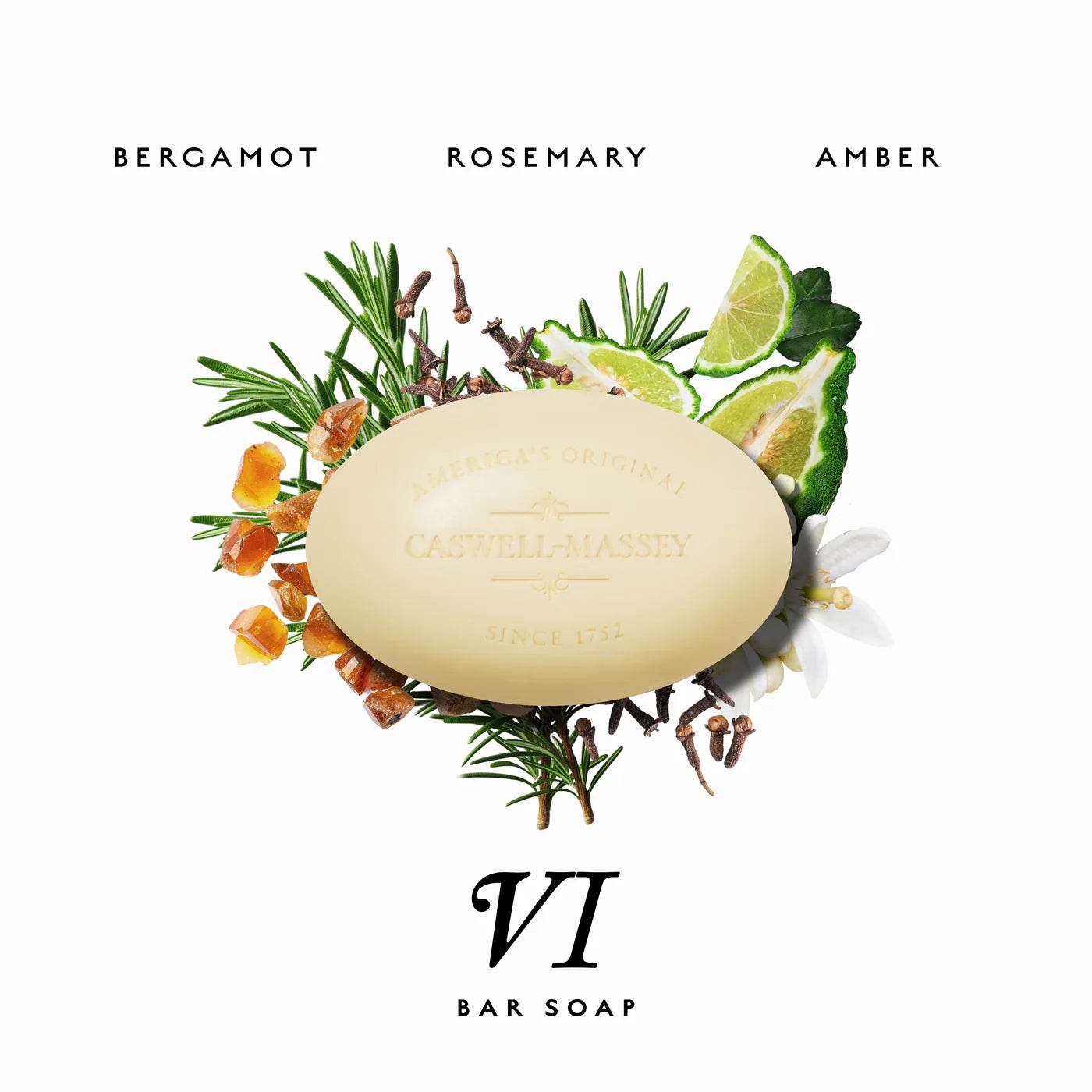 BERGAMOT ROSEMARY AMBER

AMERICA'S ORIGINAL
CASWELL-MASSEY
SINCE 1752

VI
BAR SOAP