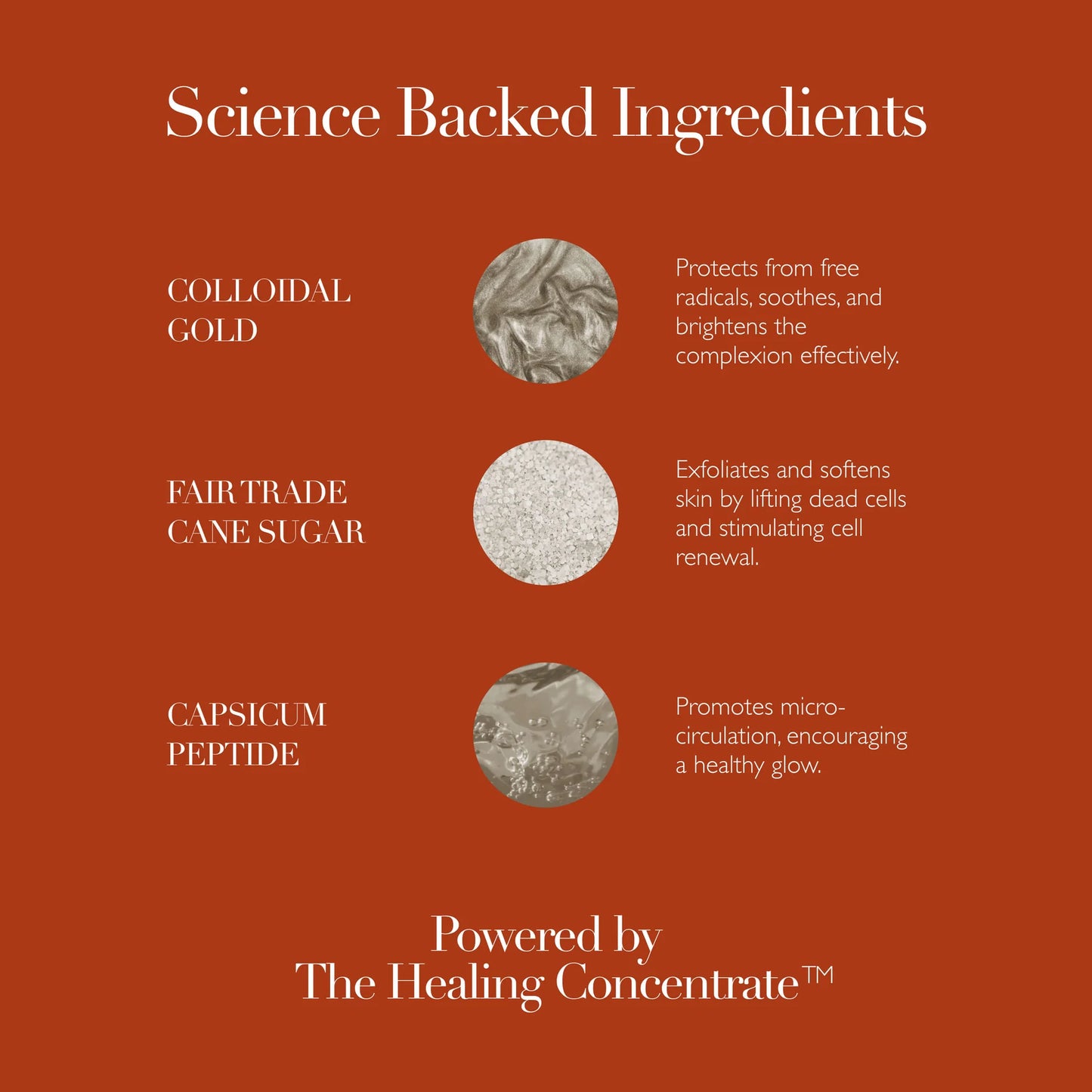 Science Backed Ingredients

COLLOIDAL GOLD

Protects from free radicals, soothes, and brightens the complexion effectively.

FAIR TRADE CANE SUGAR

Exfoliates and softens skin by lifting dead cells and stimulating cell renewal.

CAPSICUM PEPTIDE

Promotes micro-circulation, encouraging a healthy glow.

Powered by
The Healing Concentrate™