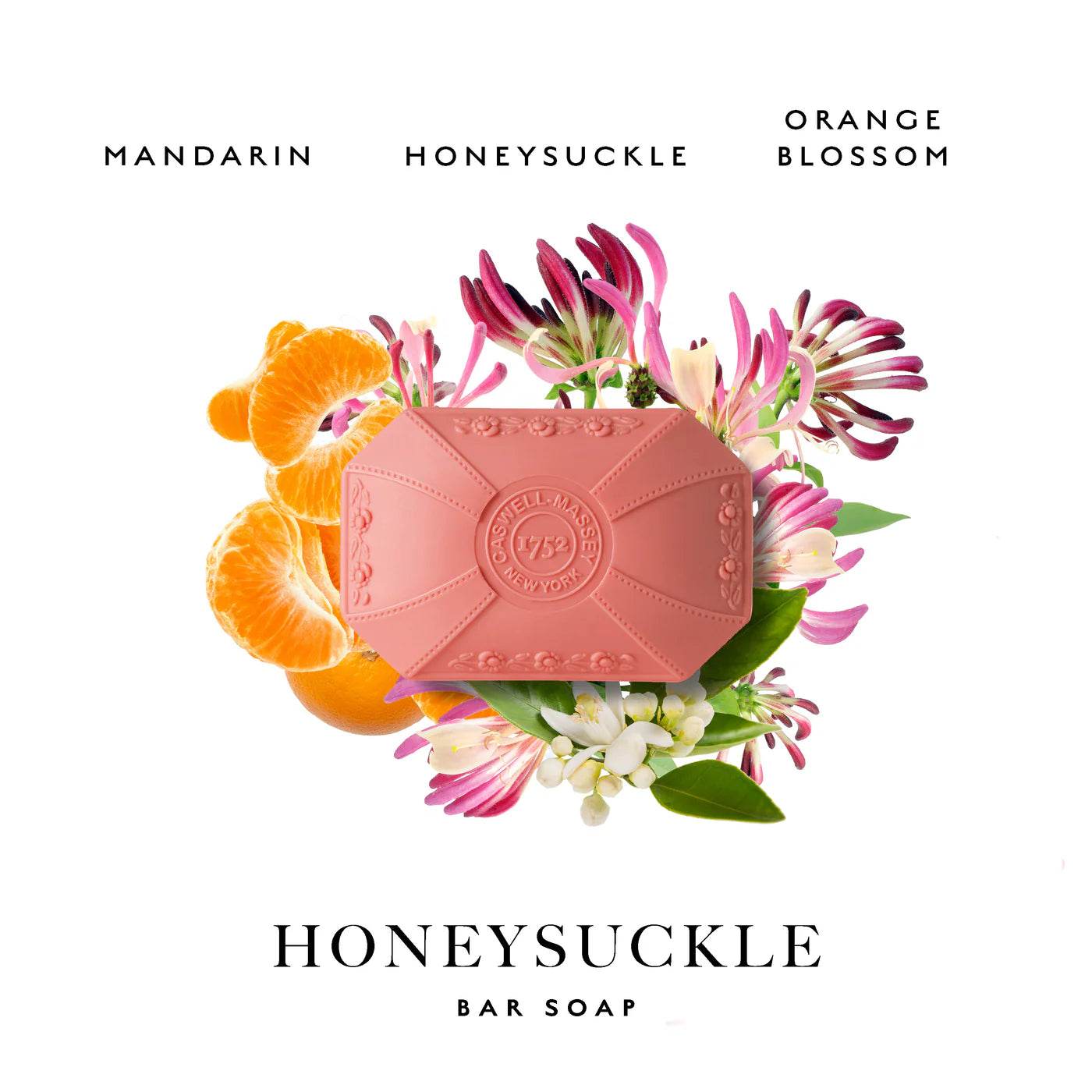 MANDARIN

HONEYSUCKLE

ORANGE BLOSSOM

CASWELL-MASSEY
1752
NEW YORK

HONEYSUCKLE

BAR SOAP