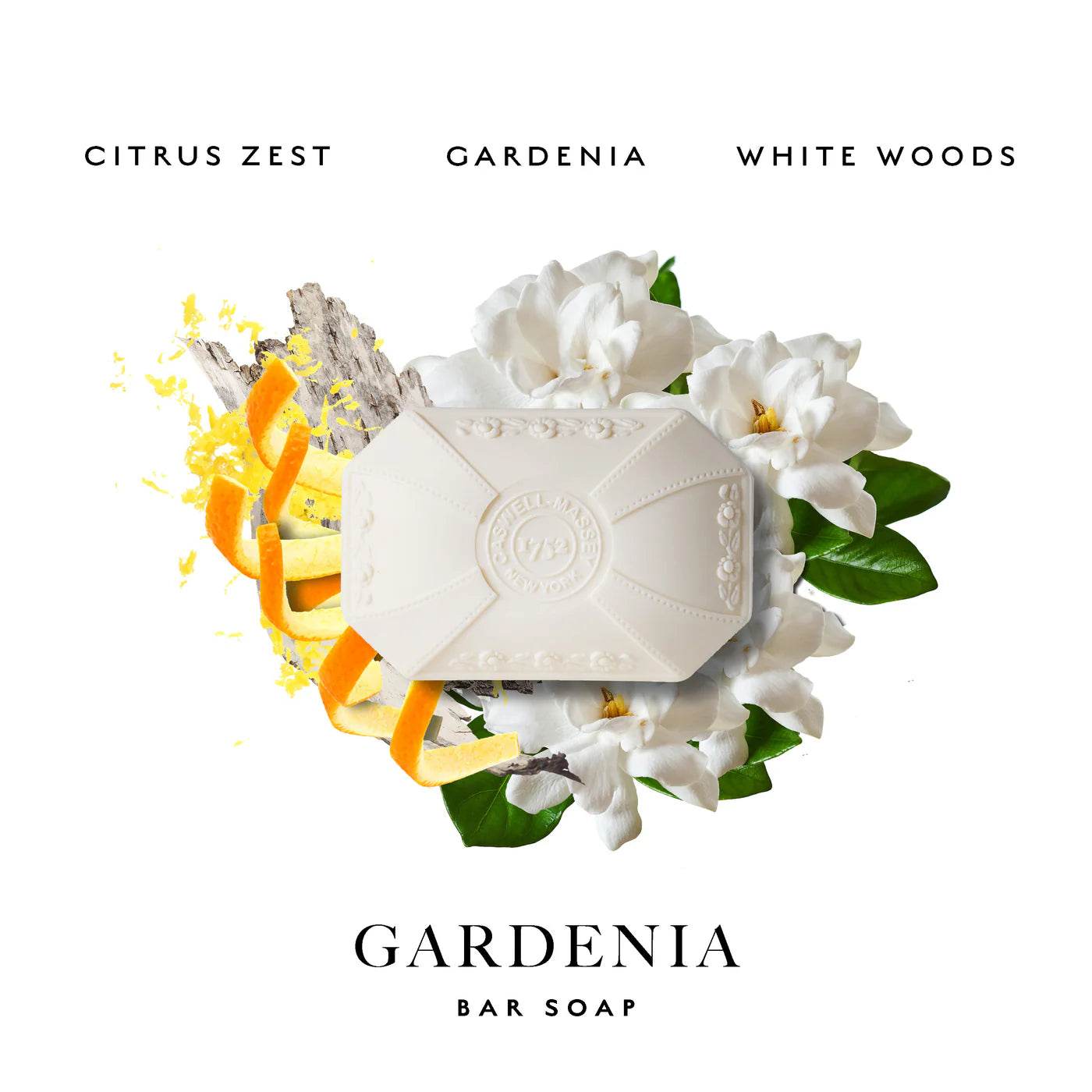 CITRUS ZEST GARDENIA WHITE WOODS

CASWELL-MASSEY
1752
NEW YORK

GARDENIA
BAR SOAP